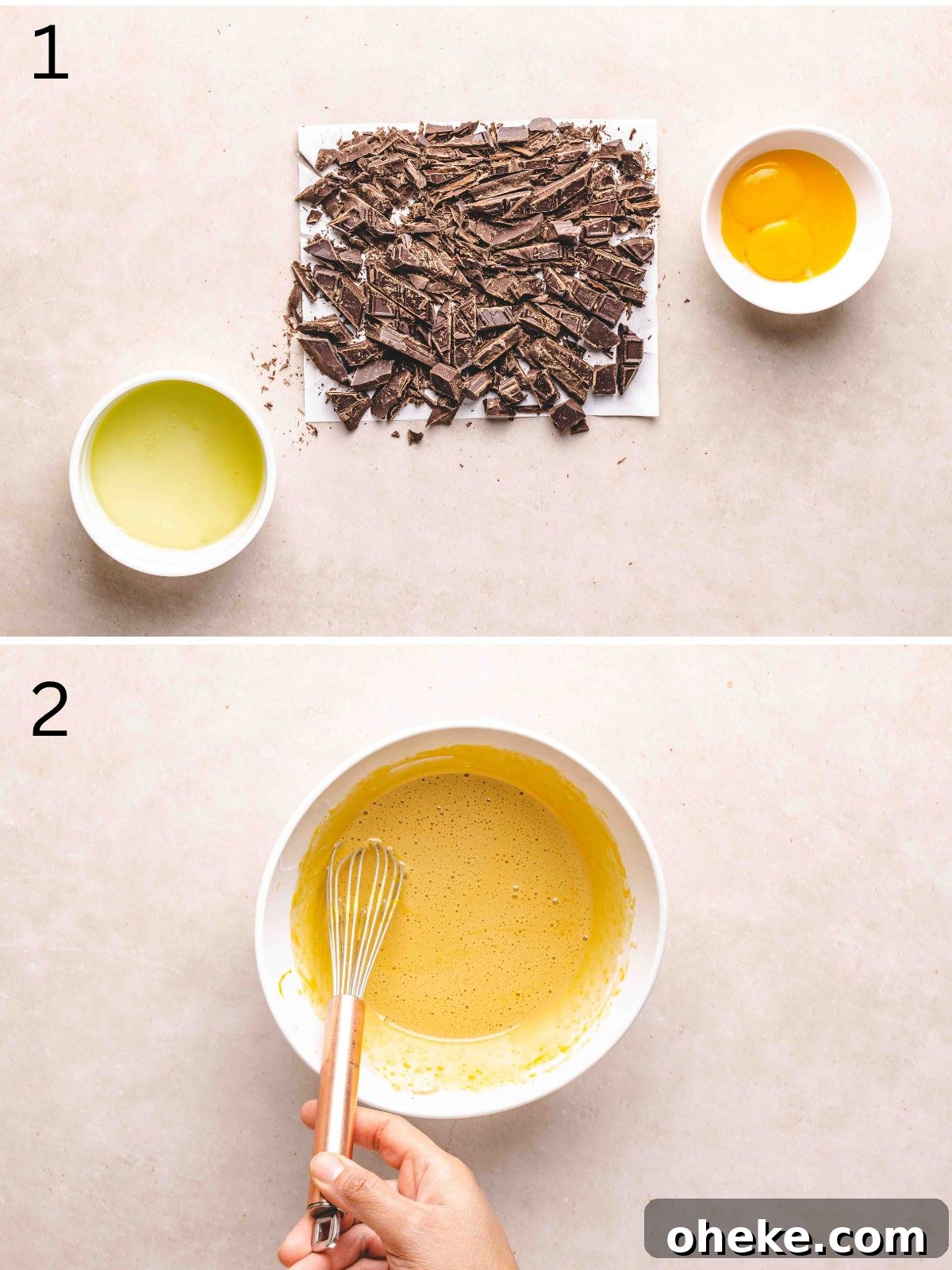 1

2

oheke.com